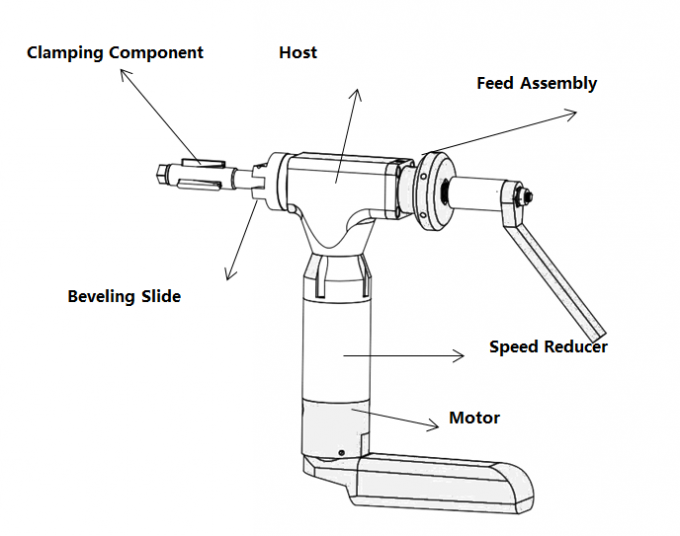 Clamping Component

Host

Feed Assembly

Beveling Slide

Speed Reducer

Motor